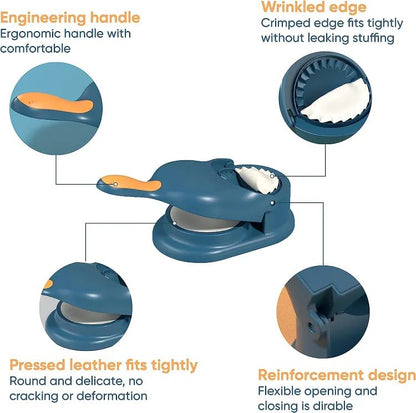 Engineering handle
Ergonomic handle with comfortable

Wrinkled edge
Crimped edge fits tightly without leaking stuffing

Pressed leather fits tightly
Round and delicate, no cracking or deformation

Reinforcement design
Flexible opening and closing is dirable