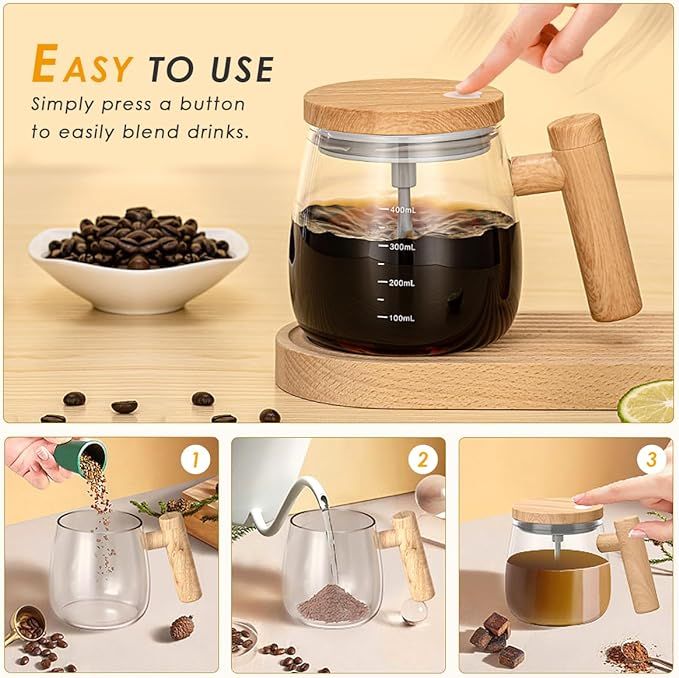 EASY TO USE
Simply press a button to easily blend drinks.

400mL
300mL
200mL
100mL

1
2
3